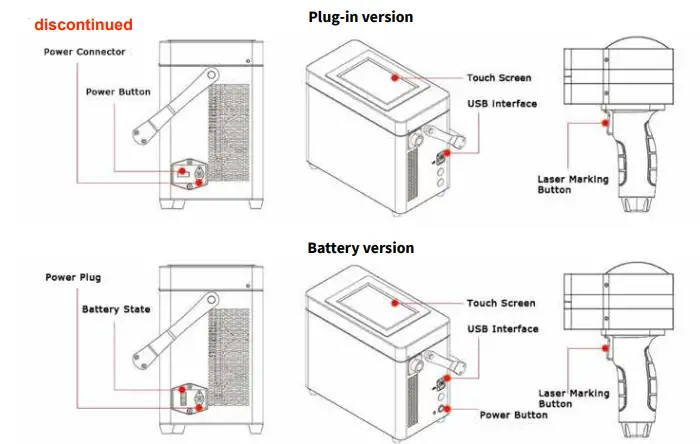 discontinued

Plug-in version

Power Connector

Power Button

Touch Screen

USB interface

Laser Marking Button

Battery version

Power Plug

Battery State

Touch Screen

USB Interface

Power Button

Laser Marking Button