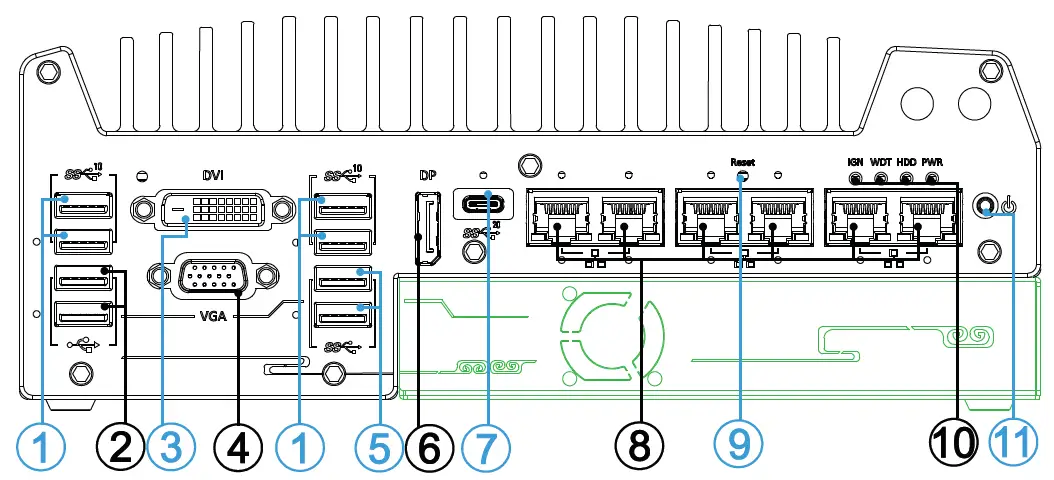 SS 10
DVI
SS 10
DP
SS 20
Reset
IGN WDT HDD PWR
VGA
SS
1 2 3 4 1 5 6 7 8 9 10 11