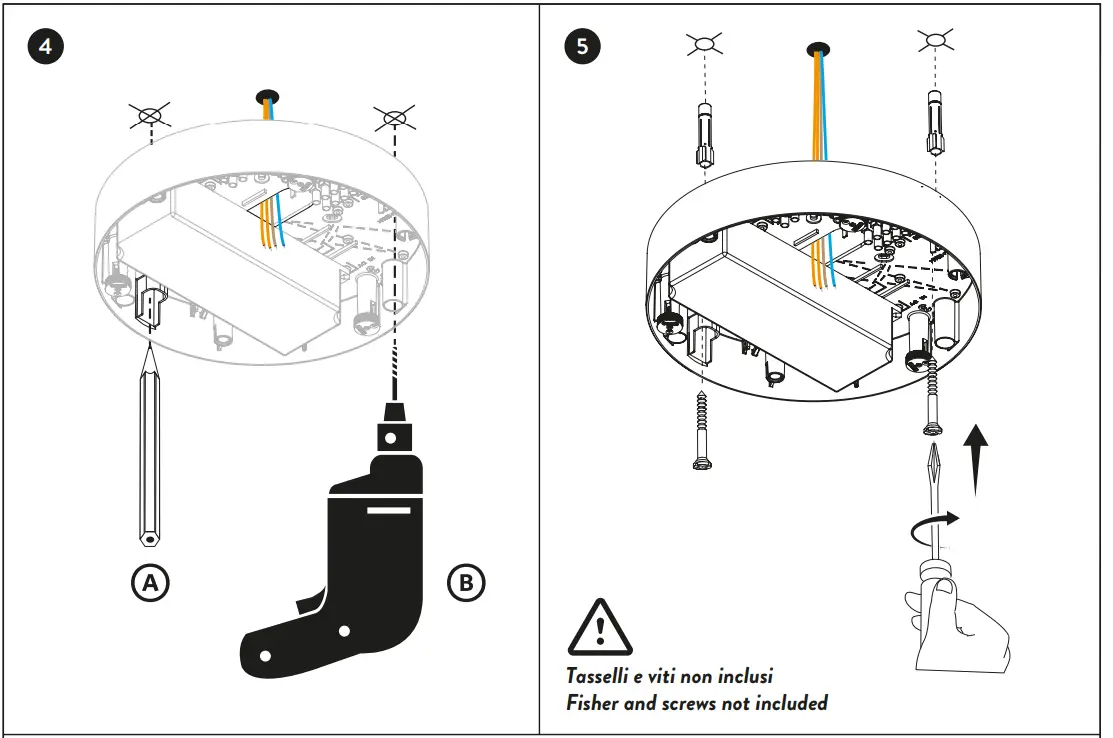 4

A

B

5

Tasselli e viti non inclusi
Fisher and screws not included