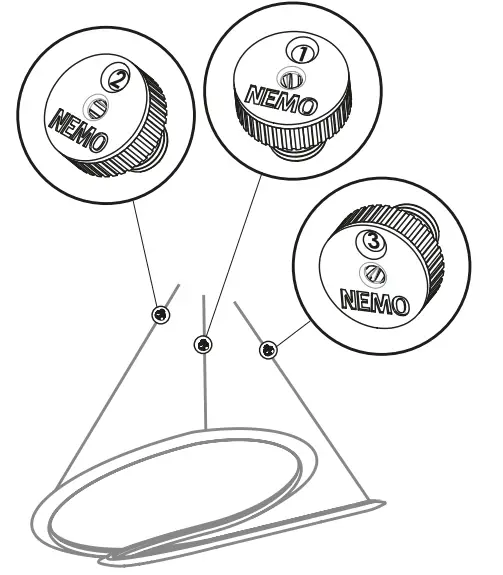 2
NEMO

1
NEMO

3
NEMO