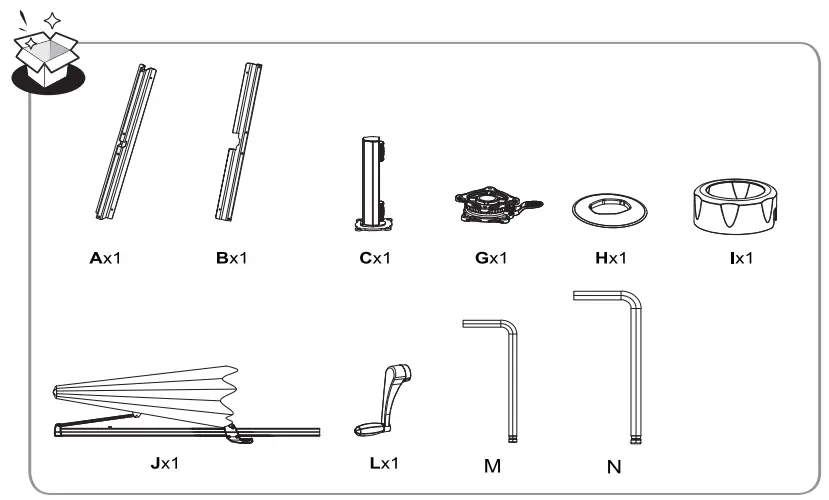 Ax1 Bx1 Cx1 Gx1 Hx1 Ix1

Jx1 Lx1 M N