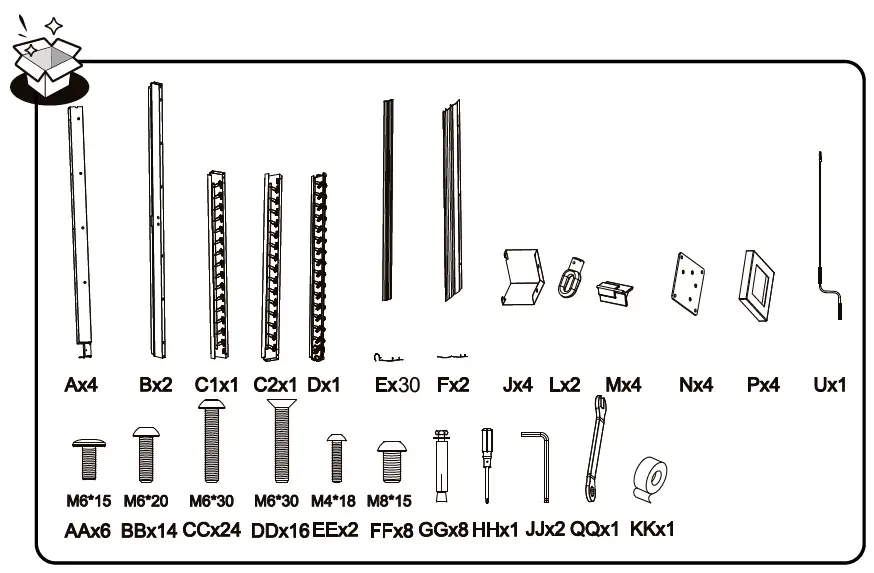 Ax4 Bx2 C1x1 C2x1 Dx1 Ex30 Fx2 Jx4 Lx2 Mx4 Nx4 Px4 Ux1

M6*15 M6*20 M6*30 M6*30 M4*18 M8*15

AAx6 BBx14 CCx24 DDx16 EEx2 FFx8 GGx8 HHx1 JJx2 QQx1 KKx1