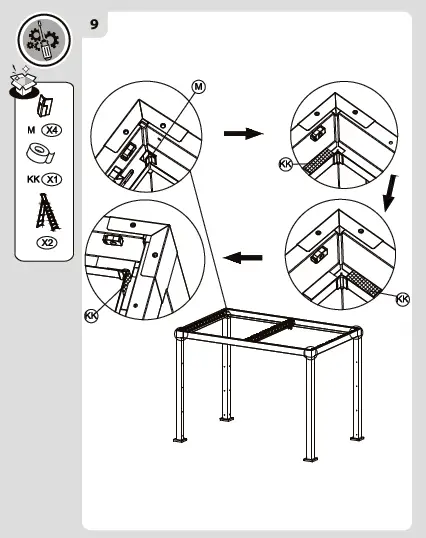 9

M X4

KK X1

X2

M

KK

KK

KK