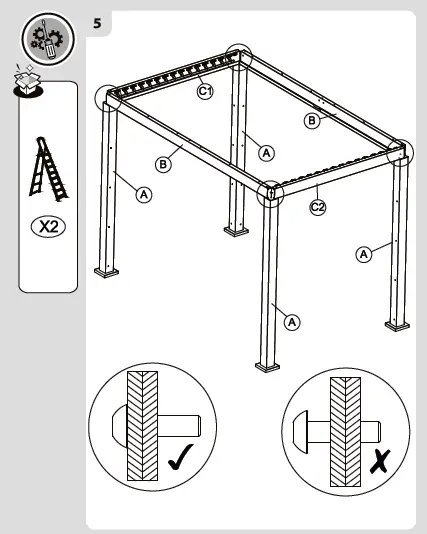 5

X2

C1

B

A

B

A

C2

A

A