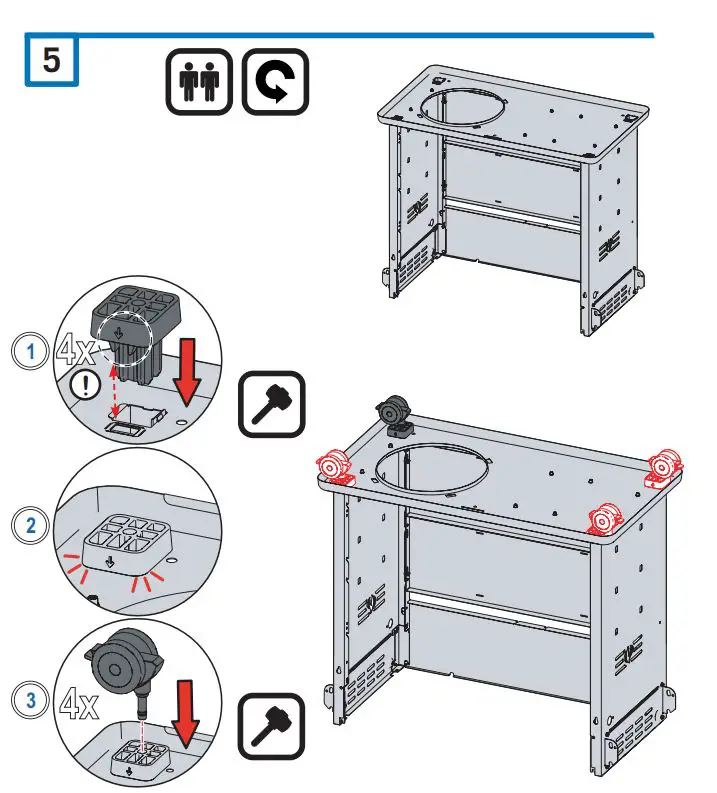 5

1 4x

!

2

3 4x