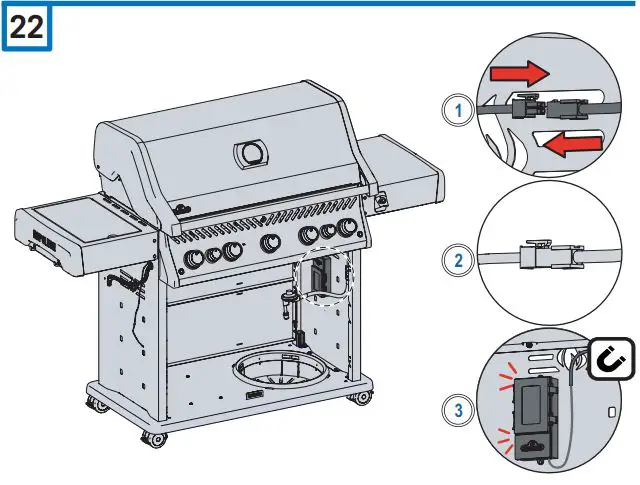 22

1

2

3