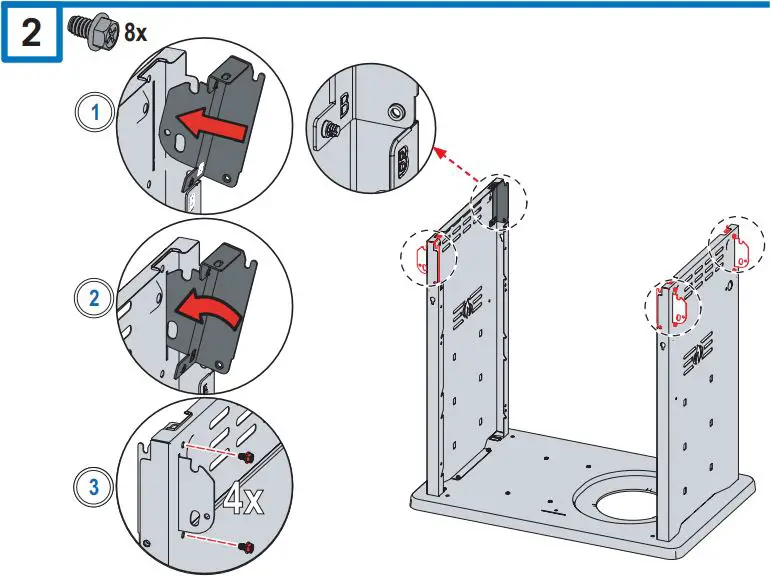 2
8x
1
2
3
4x