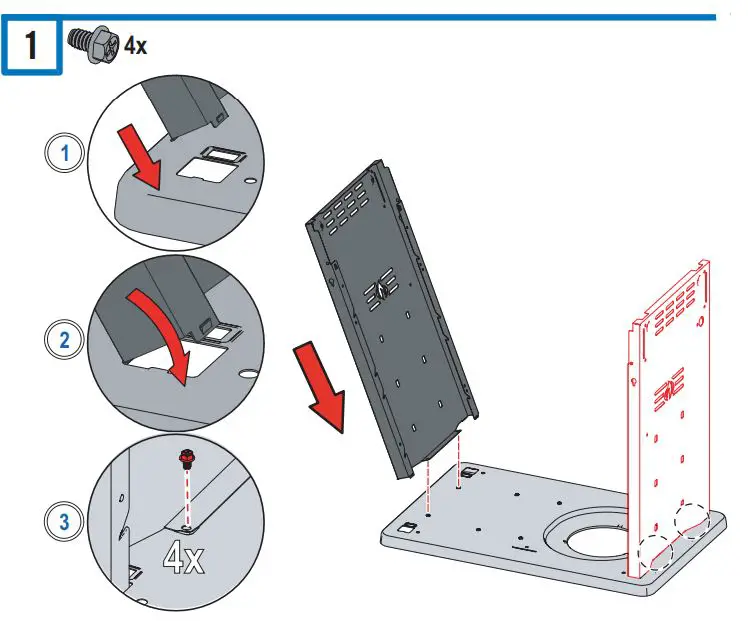 1

4x

1

2

3

4x