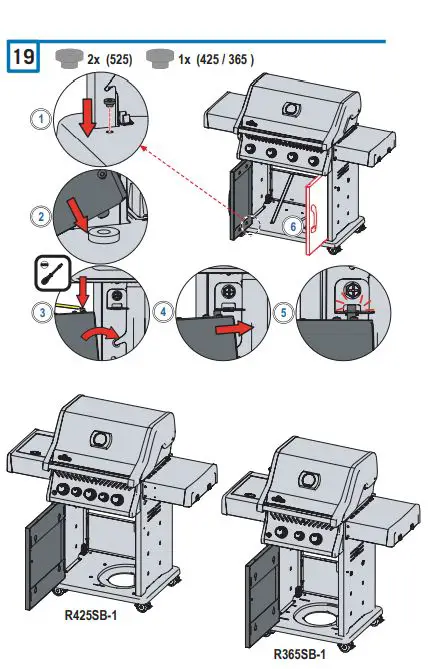 19

2x (525)

1x (425 / 365 )

1

2

3

4

5

6

R425SB-1

R365SB-1