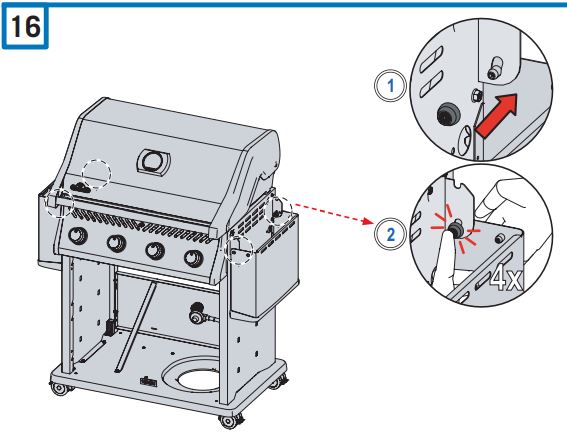 16

1

2

4x