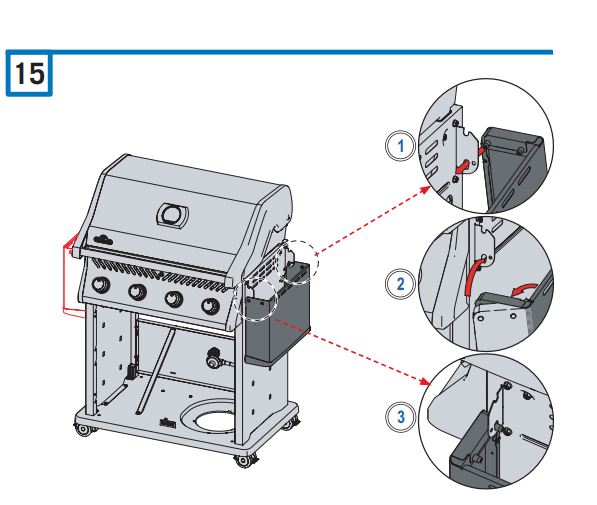 15

1

2

3