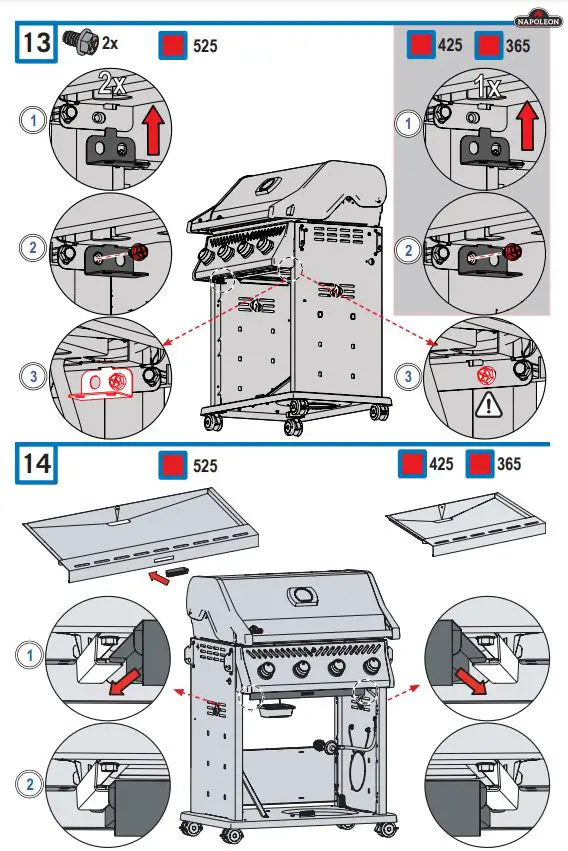 NAPOLEON

13

2x

525

425

365

2x

1x

1

2

3

1

2

3

14

525

425

365

1

2