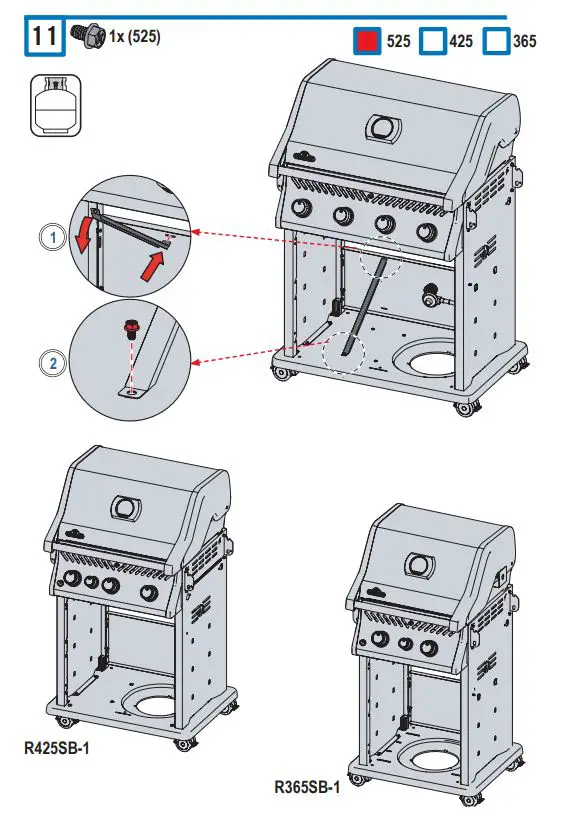 11 1x (525)

525 425 365

1

2

R425SB-1

R365SB-1