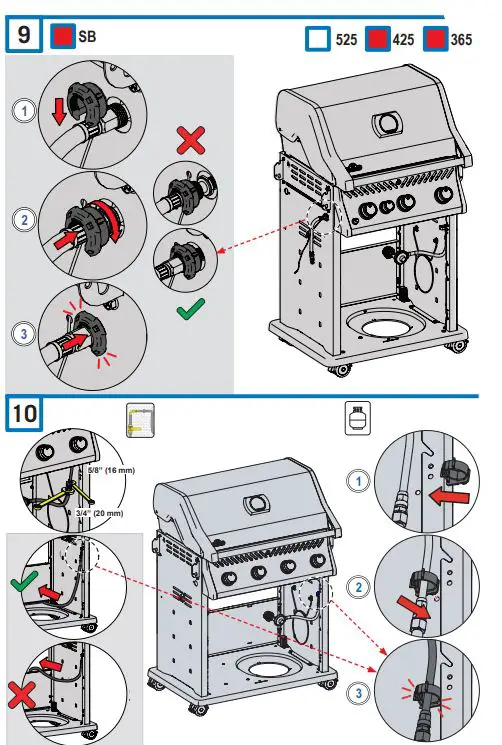 9 SB

525 425 365

1

2

3

10

5/8" (16 mm)

3/4" (20 mm)

1

2

3