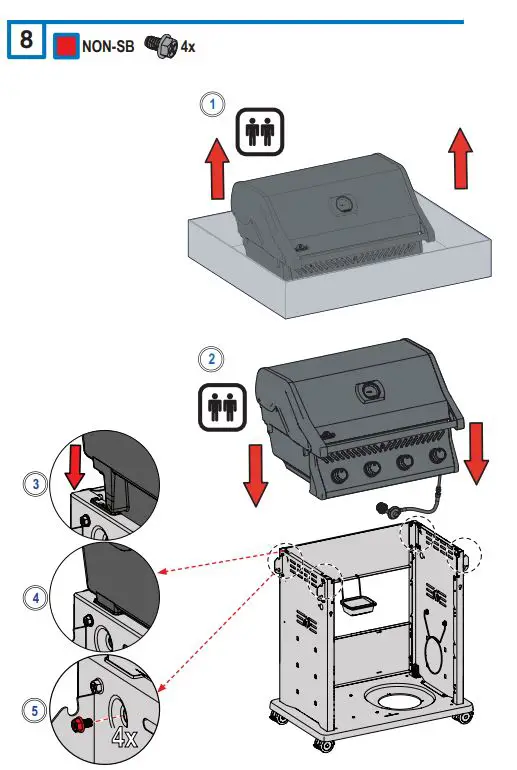 8 NON-SB 4x

1

2

3

4

5

4x