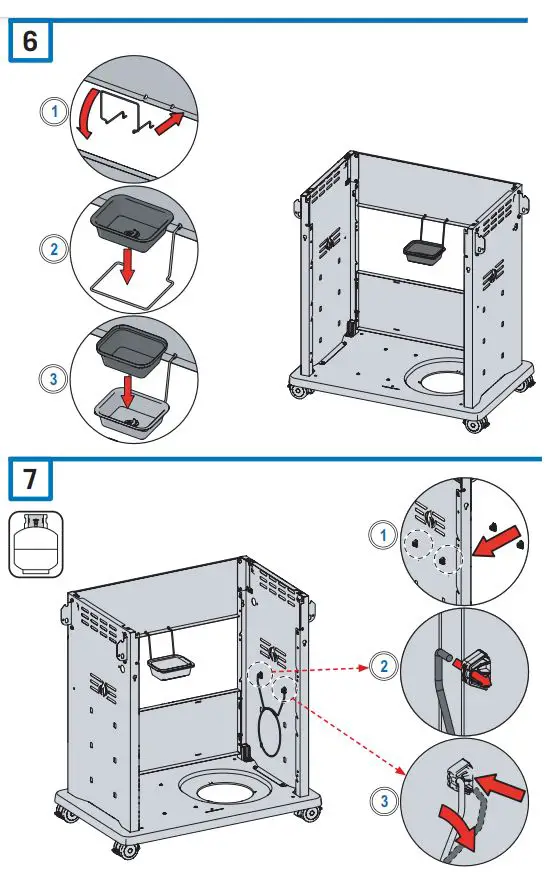 6

1

2

3

7

1

2

3