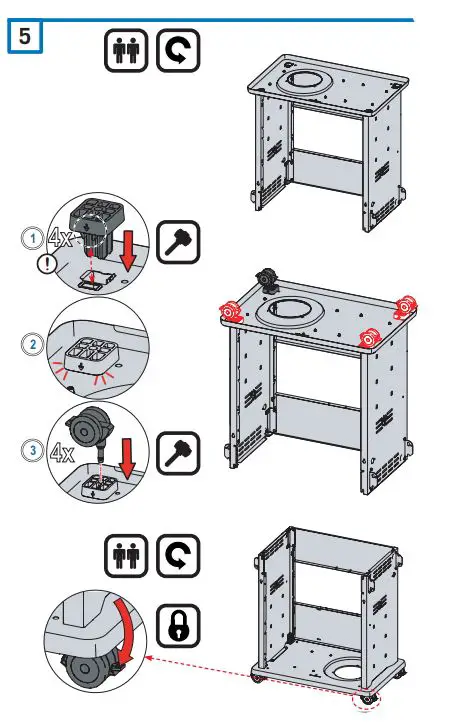 5

1 4x

!

2

3 4x