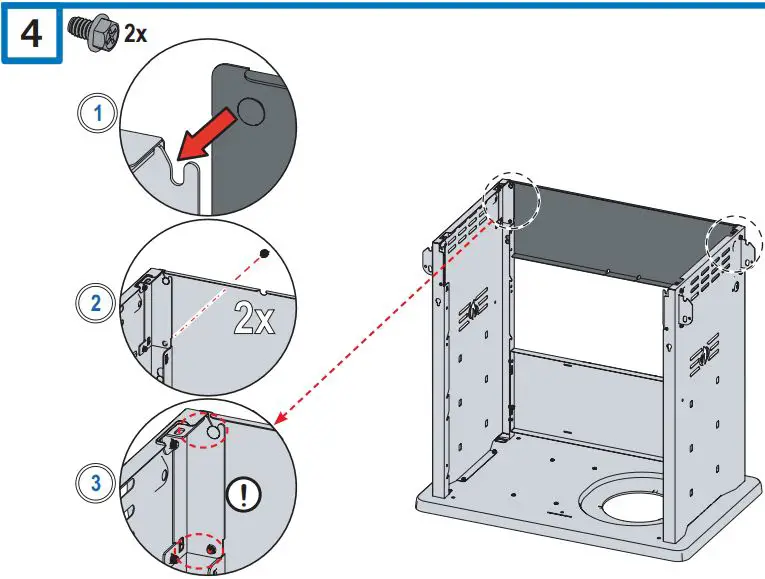 4

2x

1

2

2x

3

!