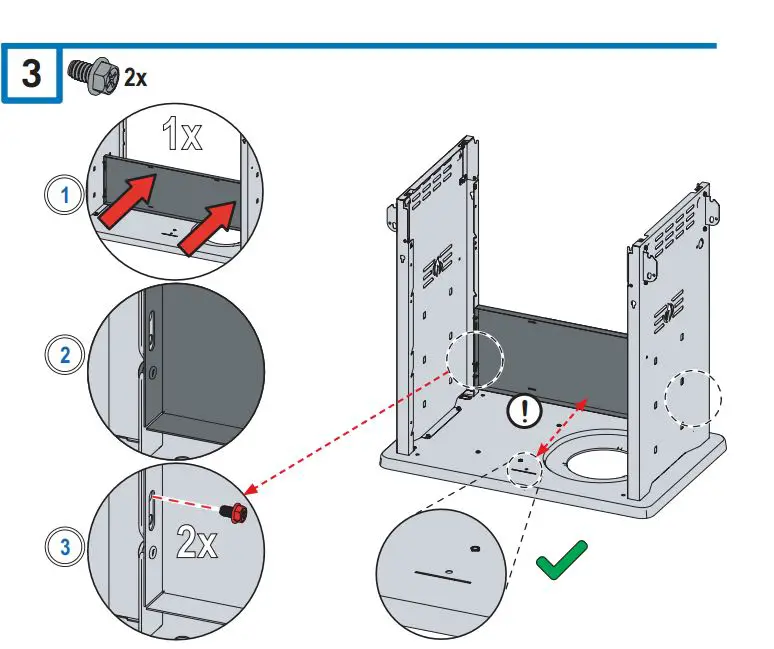 3

2x

1x

1

2

3

2x

!