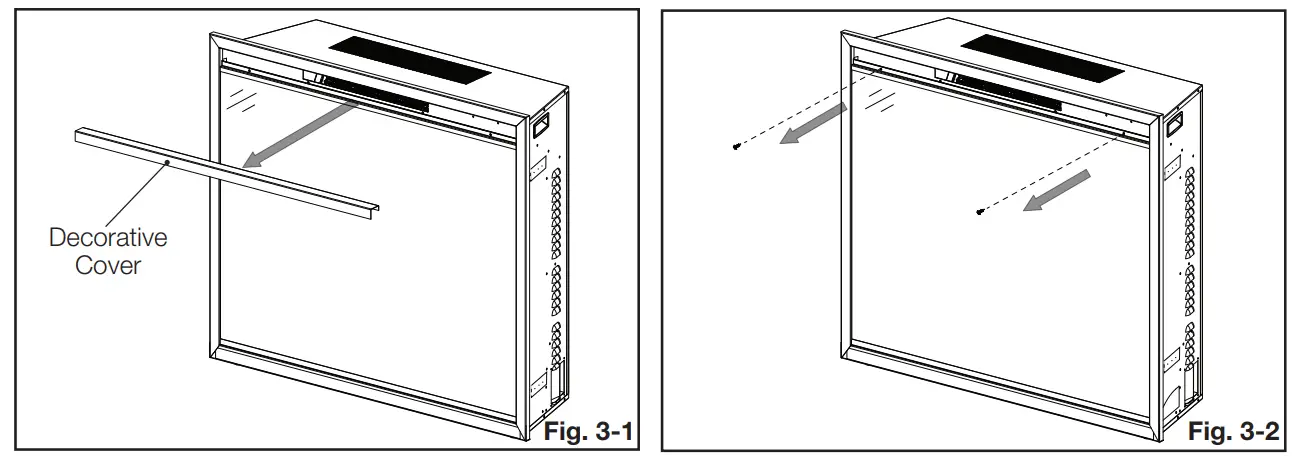 Decorative Cover

Fig. 3-1

Fig. 3-2