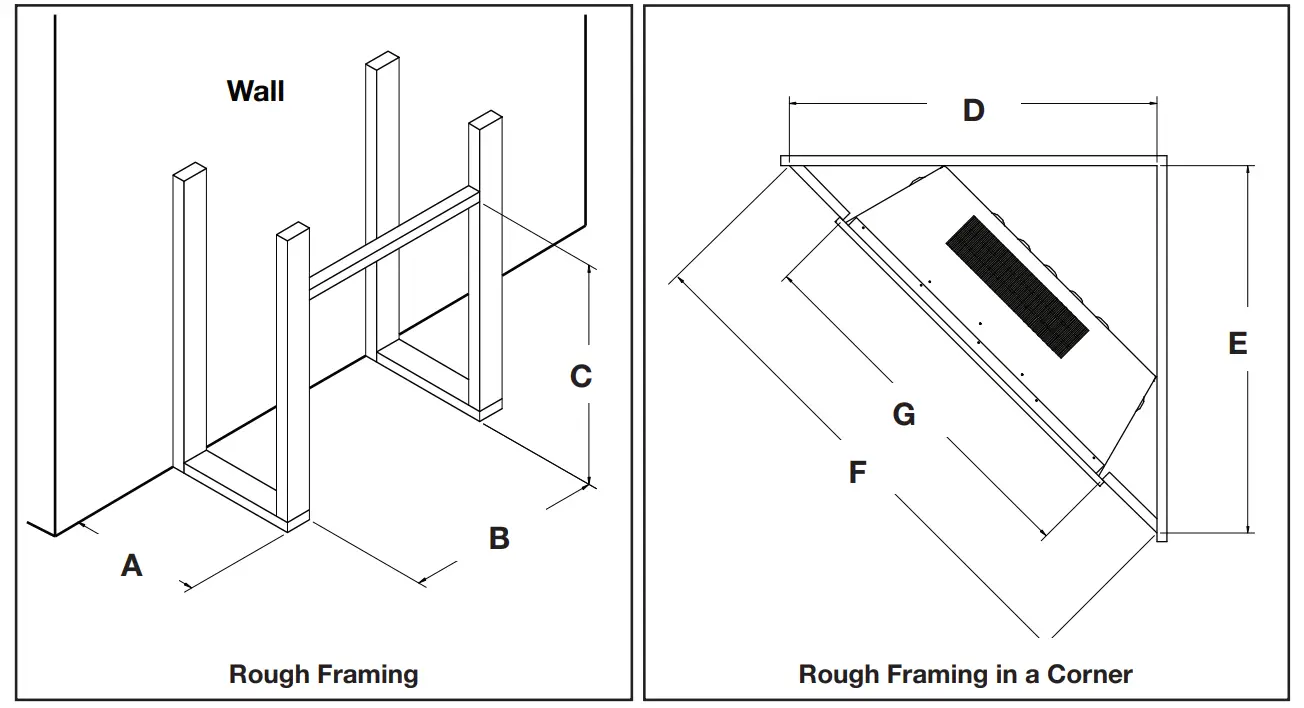 Wall

C

A

B

Rough Framing

D

E

G

F

Rough Framing in a Corner