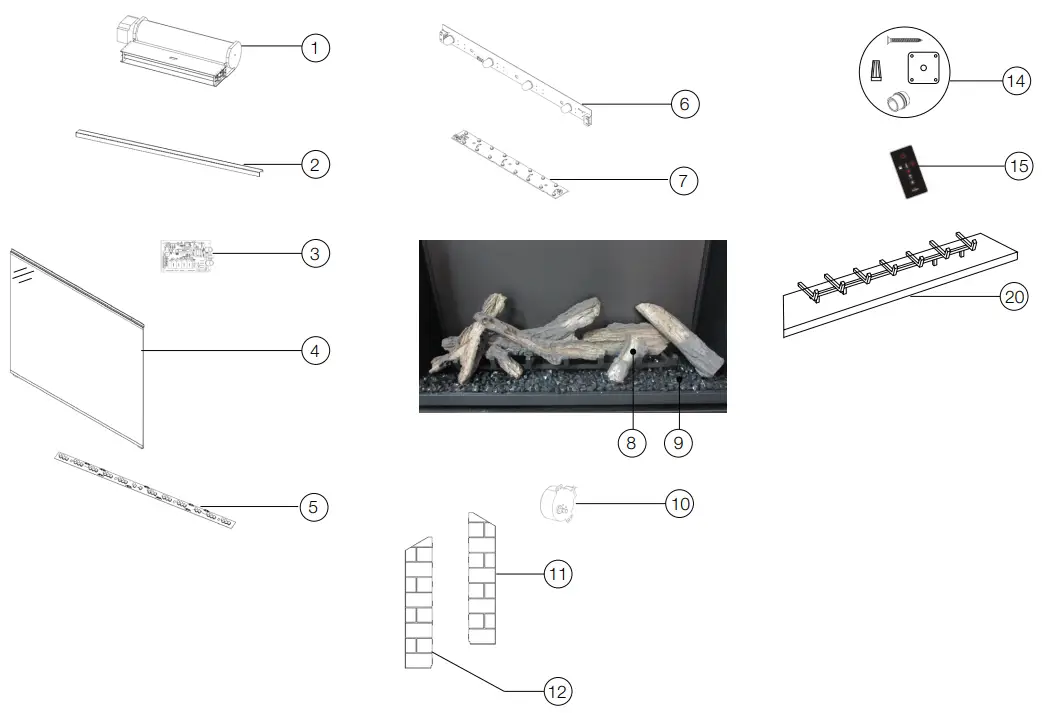 1
2
3
4
5
6
7
8
9
10
11
12
14
15
20