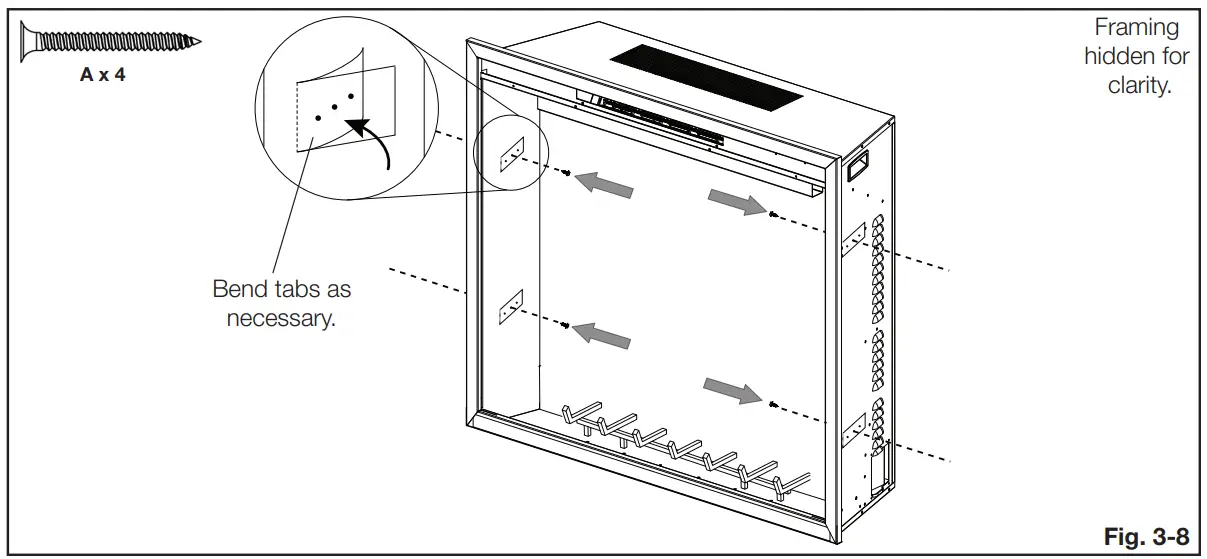 A x 4

Framing hidden for clarity.

Bend tabs as necessary.

Fig. 3-8