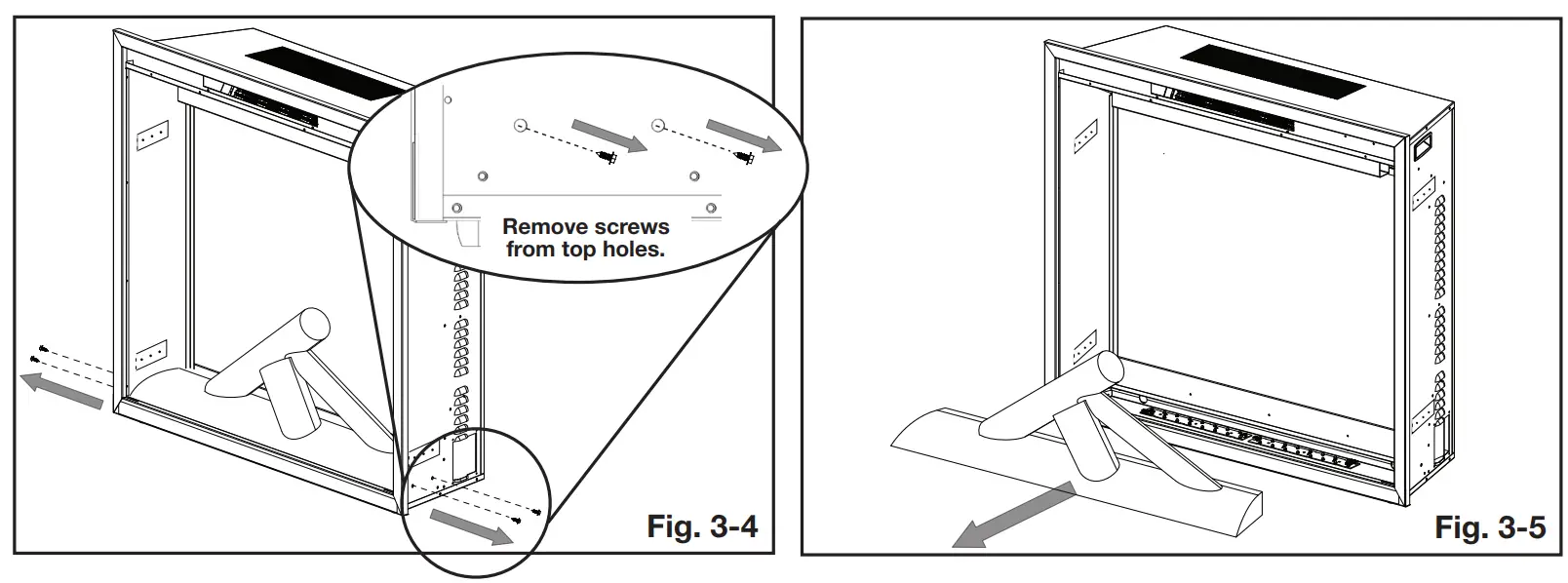 Remove screws from top holes.

Fig. 3-4

Fig. 3-5