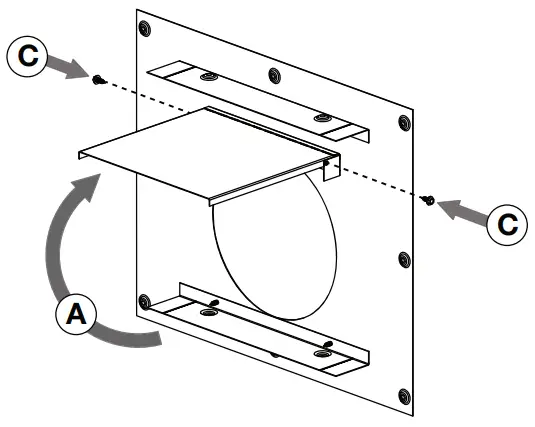 C
C
A