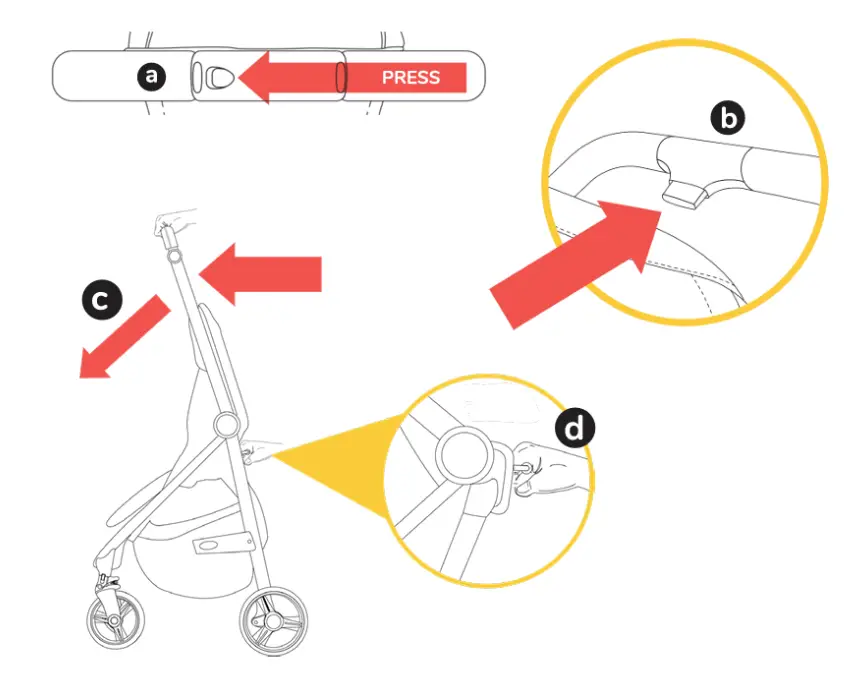 a
PRESS
b
c
d