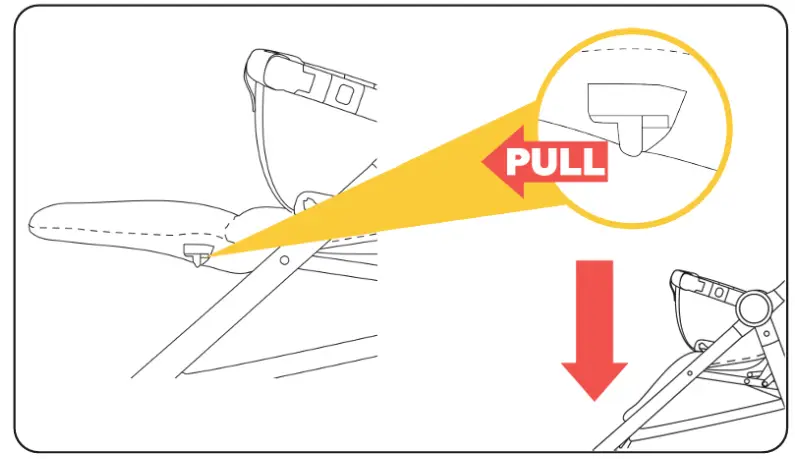 PULL