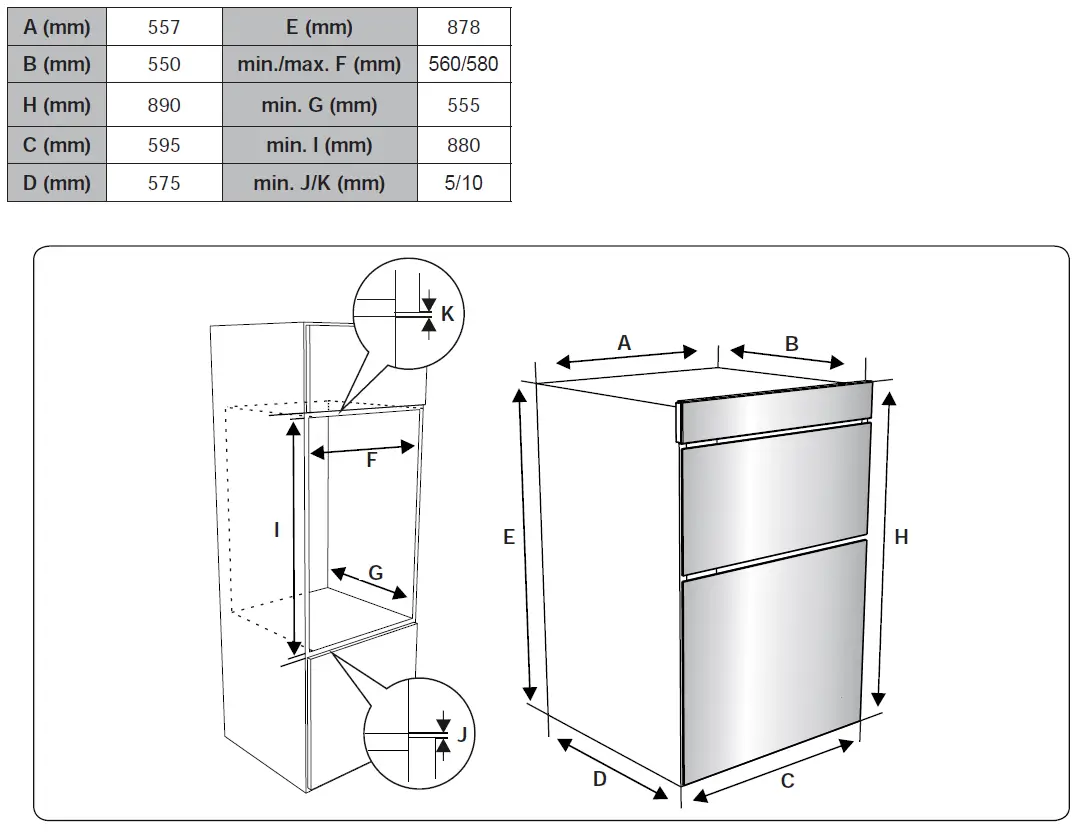 | A (mm) | 557 | E (mm) | 878 |
|---|---|---|---|
| B (mm) | 550 | min./max. F (mm) | 560/580 |
| H (mm) | 890 | min. G (mm) | 555 |
| C (mm) | 595 | min. I (mm) | 880 |
| D (mm) | 575 | min. J/K (mm) | 5/10 |

K
F
I
G
J
A
B
E
H
D
C