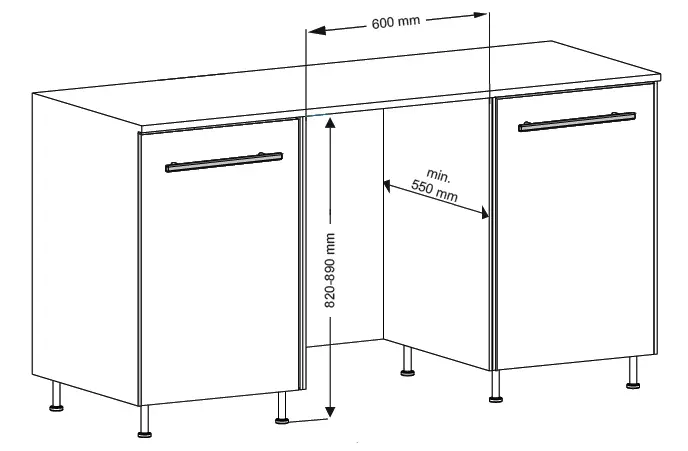 600 mm

min.
550 mm

820-890 mm