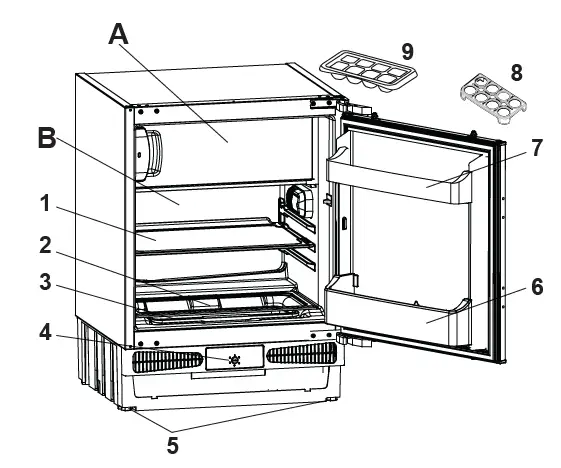 A
9
8
B
7
1
2
3
6
4
5