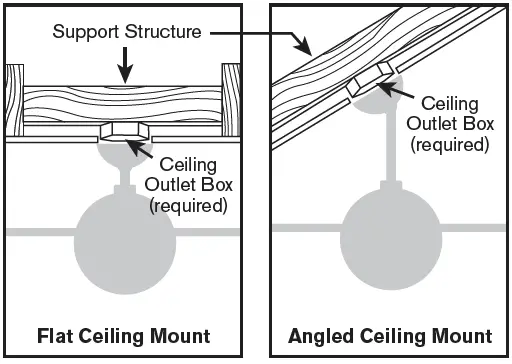 Support Structure

Ceiling Outlet Box (required)

Flat Ceiling Mount

Ceiling Outlet Box (required)

Angled Ceiling Mount