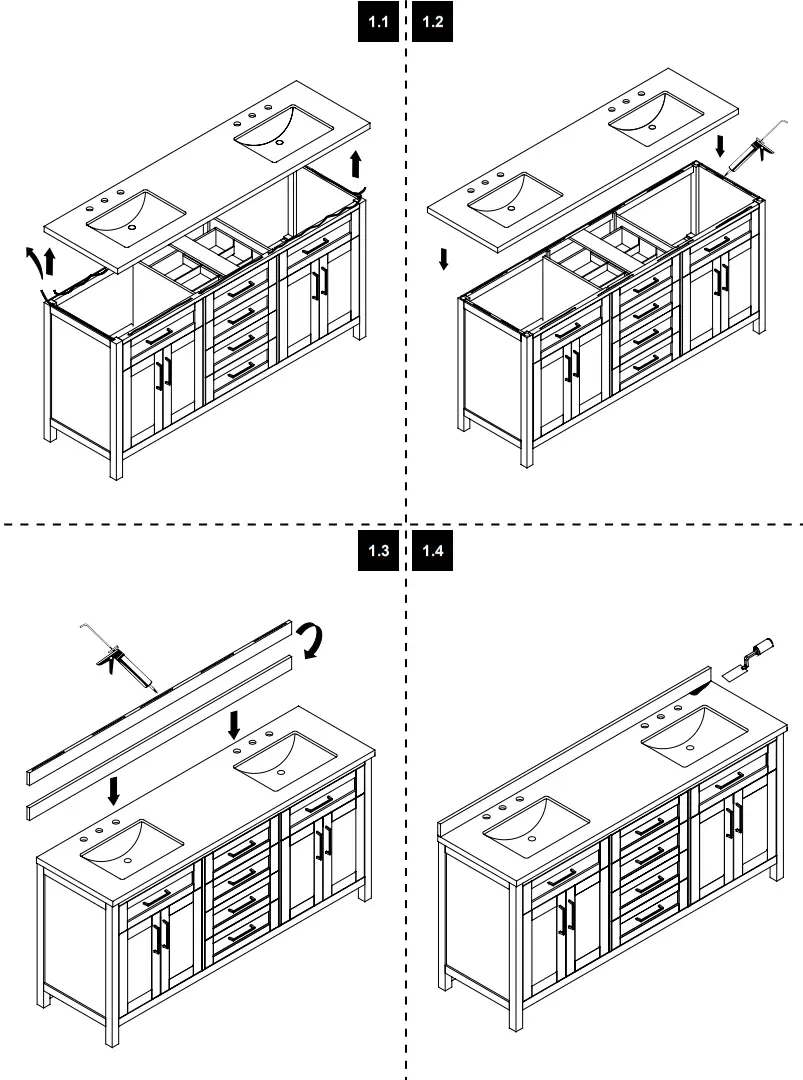 1.1

1.2

1.3

1.4