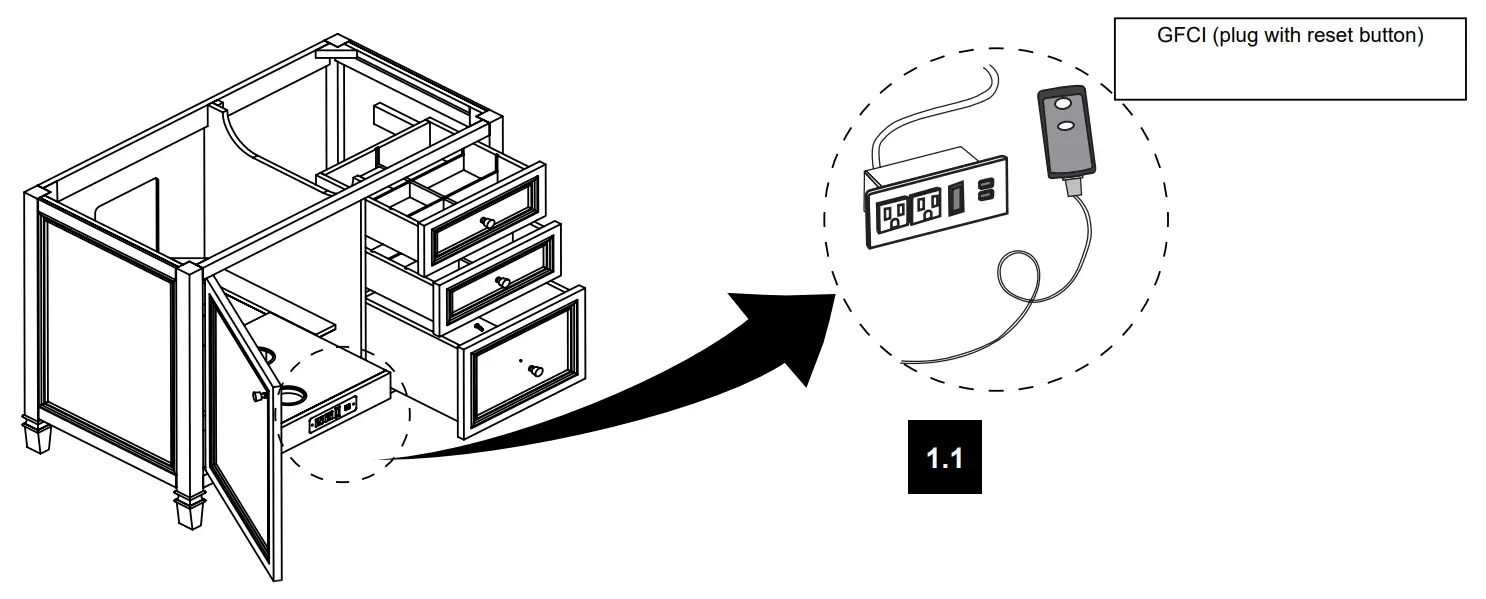 GFCI (plug with reset button)

1.1