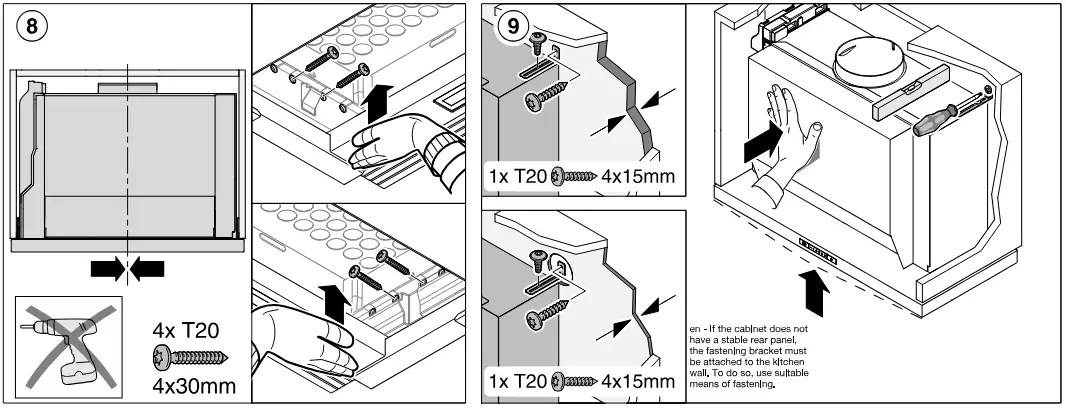 8

4x T20

4x30mm

9

1x T20 4x15mm

1x T20 4x15mm

en - If the cabinet does not have a stable rear panel, the fastening bracket must be attached to the kitchen wall. To do so, use suitable means of fastening.