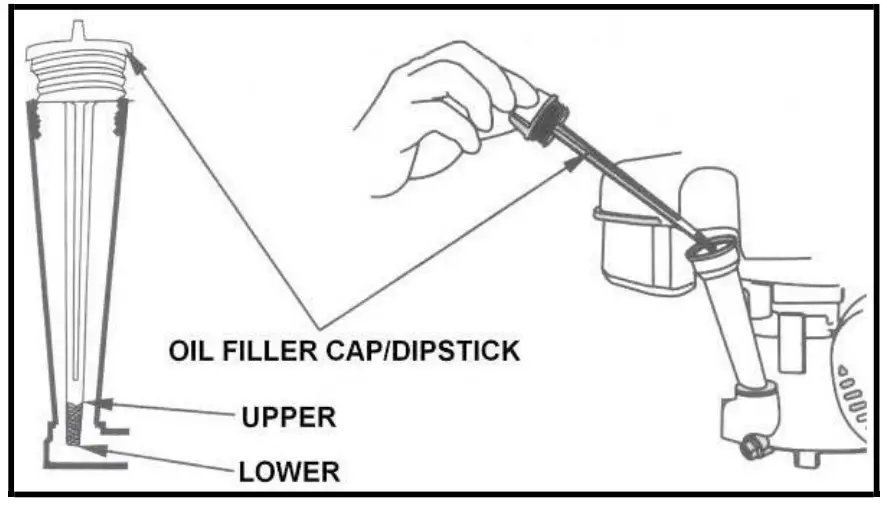 OIL FILLER CAP/DIPSTICK

UPPER

LOWER