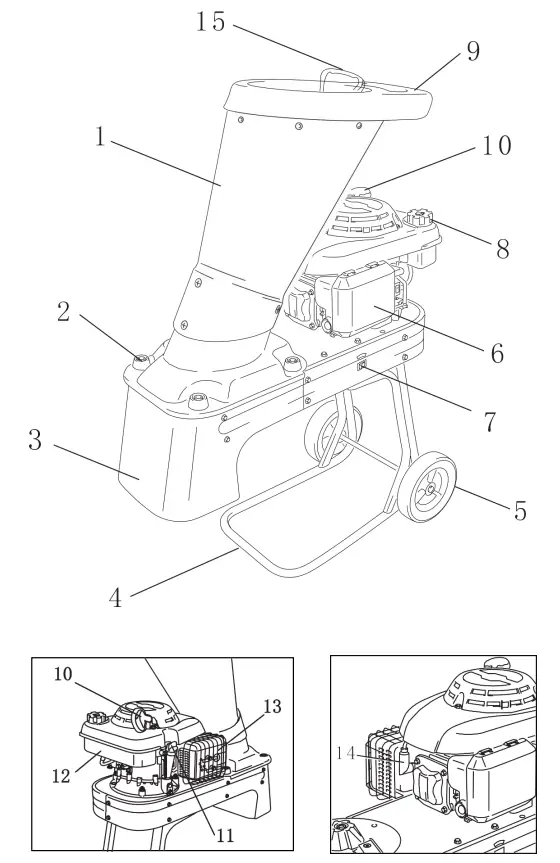 15
9
1
10
8
2
6
7
3
5
4

10
13
12
11

14