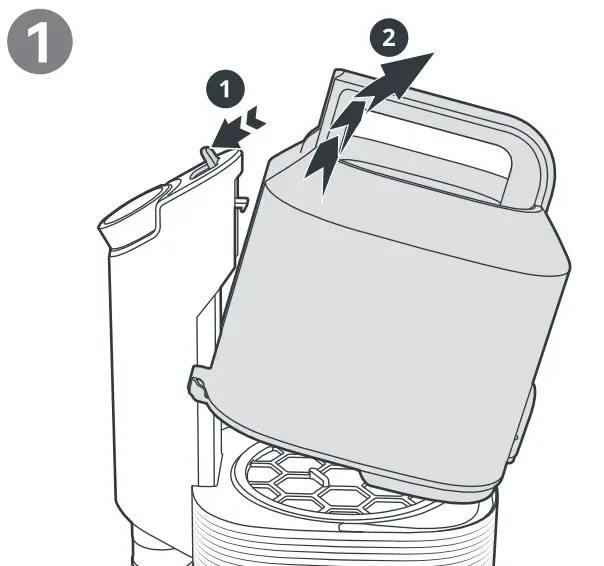 1

1

2