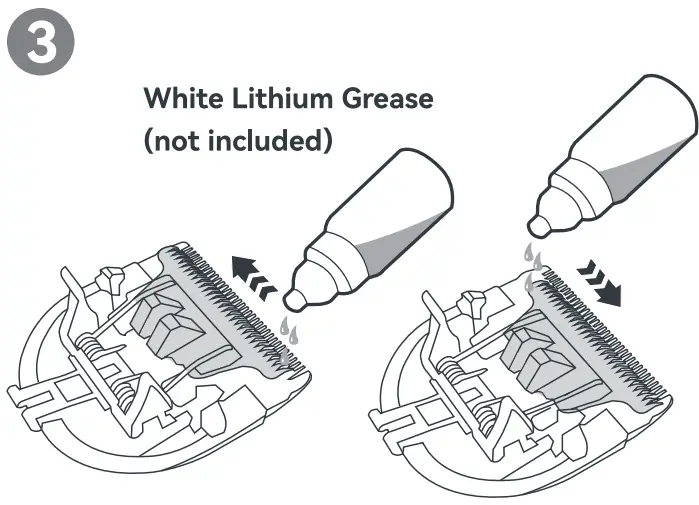 3

White Lithium Grease
(not included)