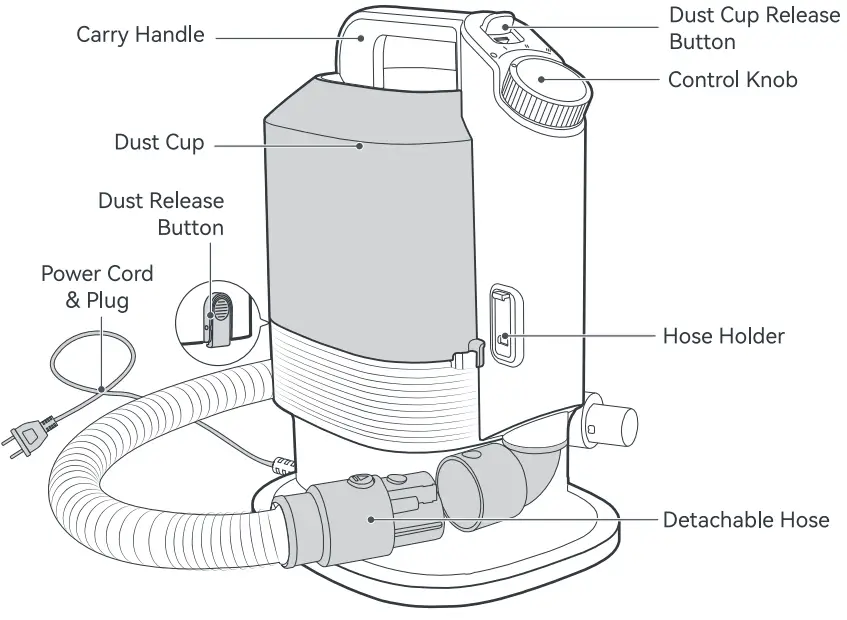 Carry Handle

Dust Cup Release Button

Control Knob

Dust Cup

Dust Release Button

Power Cord & Plug

Hose Holder

Detachable Hose