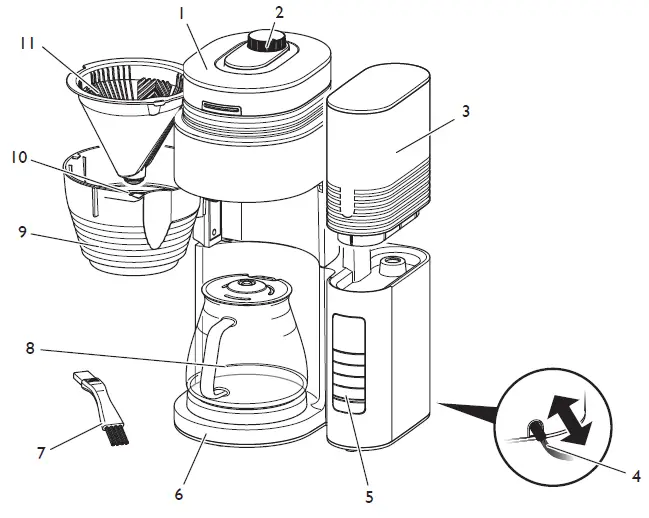 1
2
11
3
10
9
8
7
6
5
4