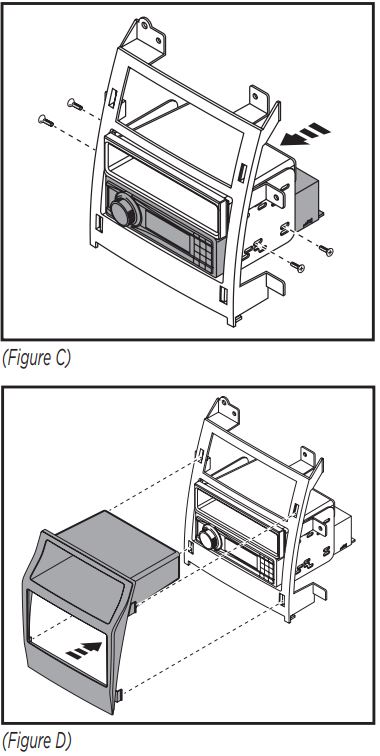 (Figure C)

(Figure D)