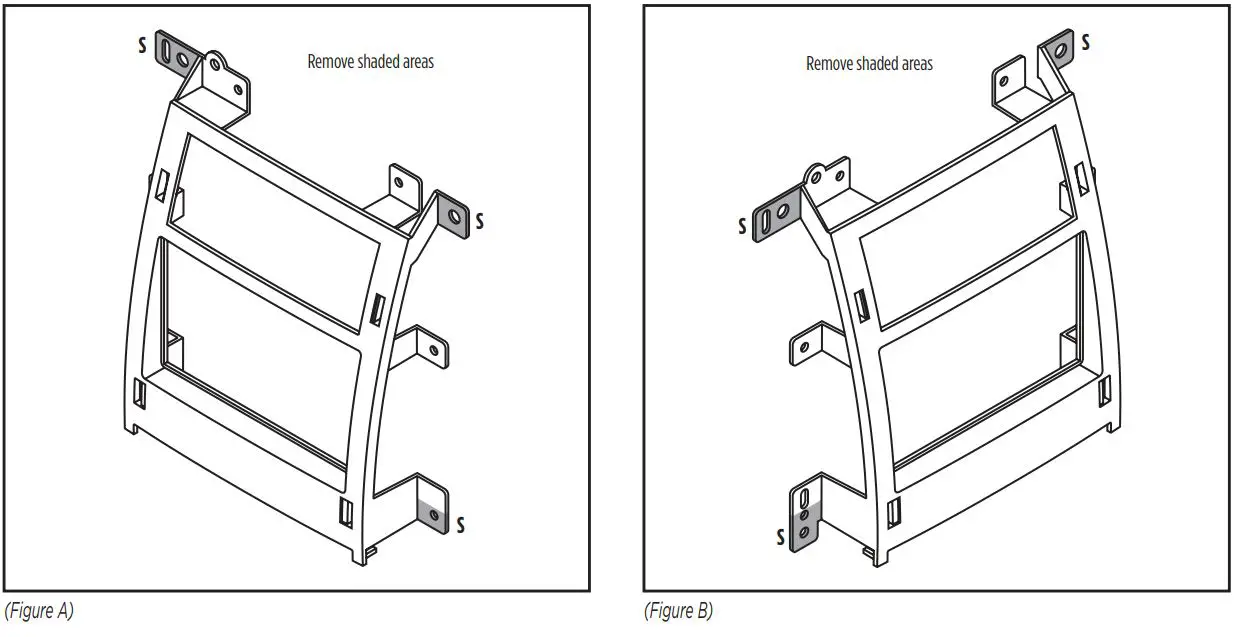 S

Remove shaded areas

S

S

(Figure A)

Remove shaded areas

S

S

S

(Figure B)