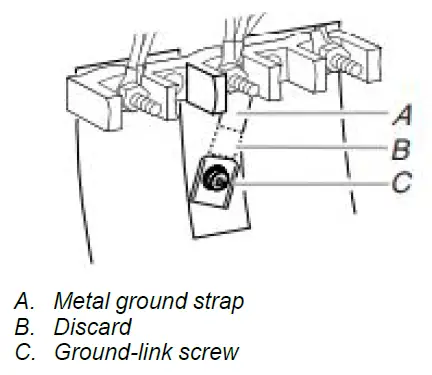 A
B
C

A. Metal ground strap
B. Discard
C. Ground-link screw