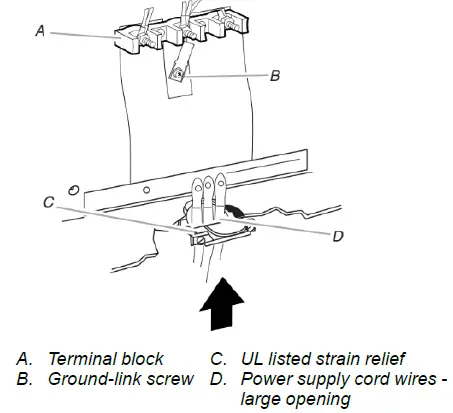 A

B

C

D

A. Terminal block
B. Ground-link screw

C. UL listed strain relief
D. Power supply cord wires - large opening