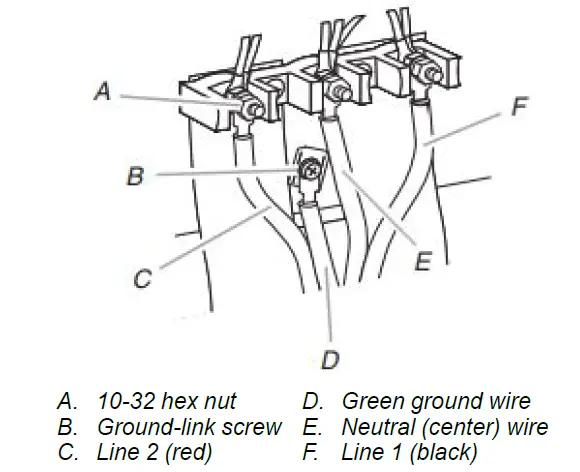 A

F

B

C

E

D

A. 10-32 hex nut
B. Ground-link screw
C. Line 2 (red)

D. Green ground wire
E. Neutral (center) wire
F. Line 1 (black)