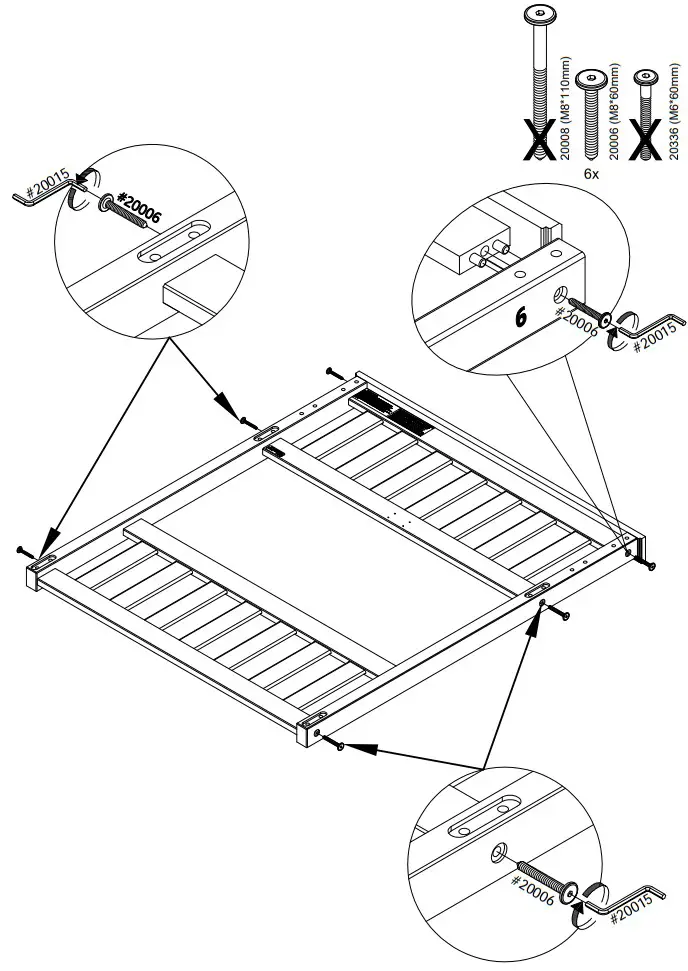 20008 (M8*110mm)
20006 (M8*60mm)
20336 (M6*60mm)
6x
#20015
#20006
6
#20006
#20015
#20006
#20015